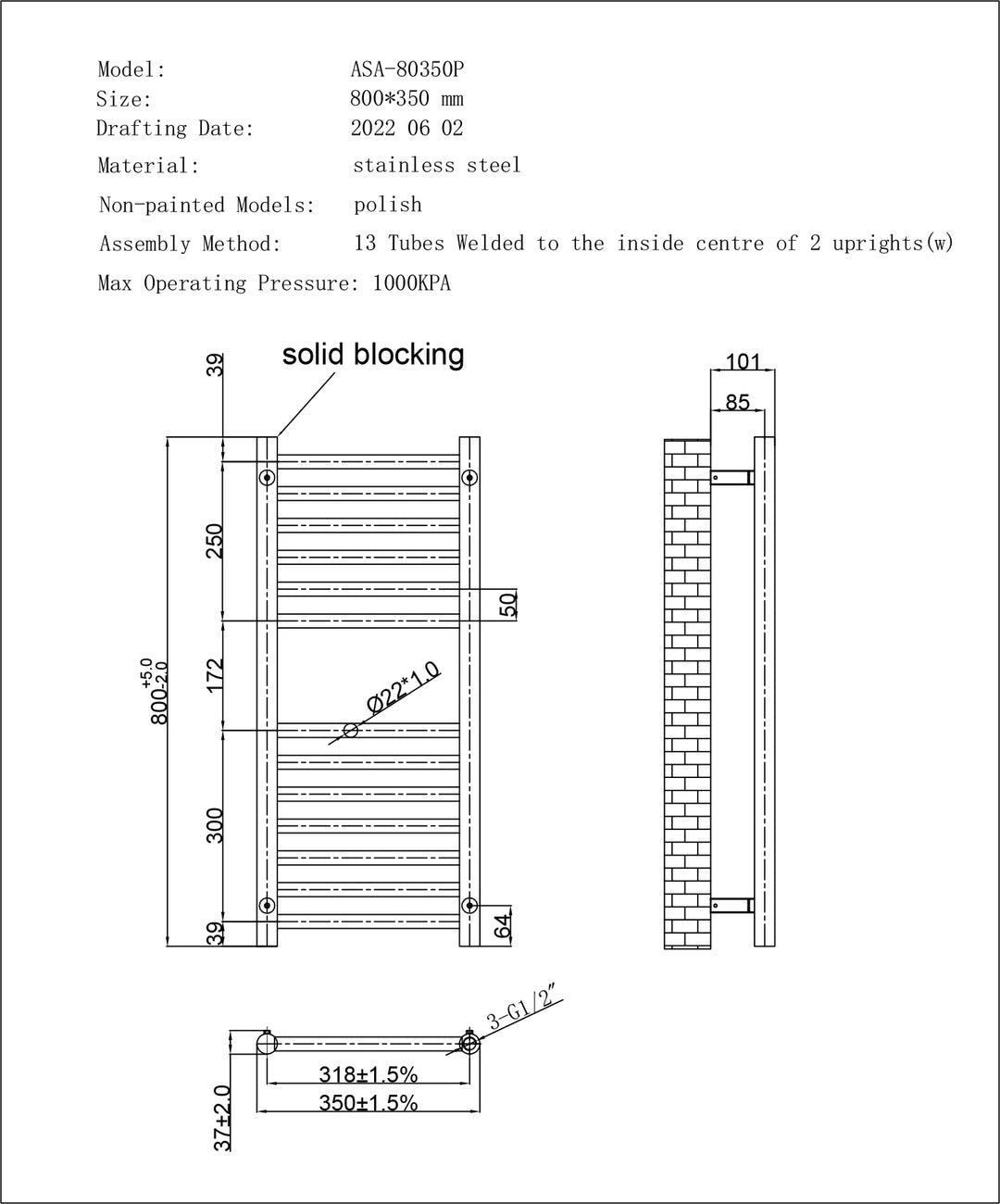 Model: ASA-80350P
Size: 800*350 mm
Drafting Date: 2022 06 02
Material: stainless steel
Non-painted Models: polish
Assembly Method: 13 Tubes Welded to the inside centre of 2 uprights(w)
Max Operating Pressure: 1000KPA

solid blocking

39
250
172
300
39
$800^{+5.0}_{-2.0}$
50
Ø22*1.0
64

101
85

3-G1/2"
318±1.5%
350±1.5%
37±2.0