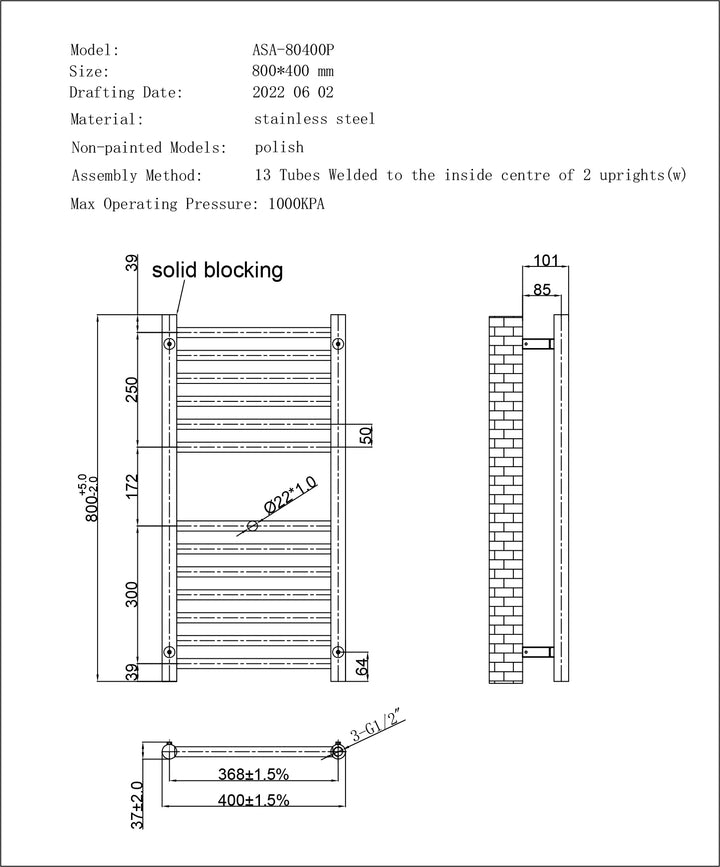 Model: ASA-80400P
Size: 800*400 mm
Drafting Date: 2022 06 02
Material: stainless steel
Non-painted Models: polish
Assembly Method: 13 Tubes Welded to the inside centre of 2 uprights(w)
Max Operating Pressure: 1000KPA

39
solid blocking
250
50
172
$800^{+5.0}_{-2.0}$
Ø22*1.0
300
39
64
101
85
3-G1/2"
368±1.5%
400±1.5%
37±2.0