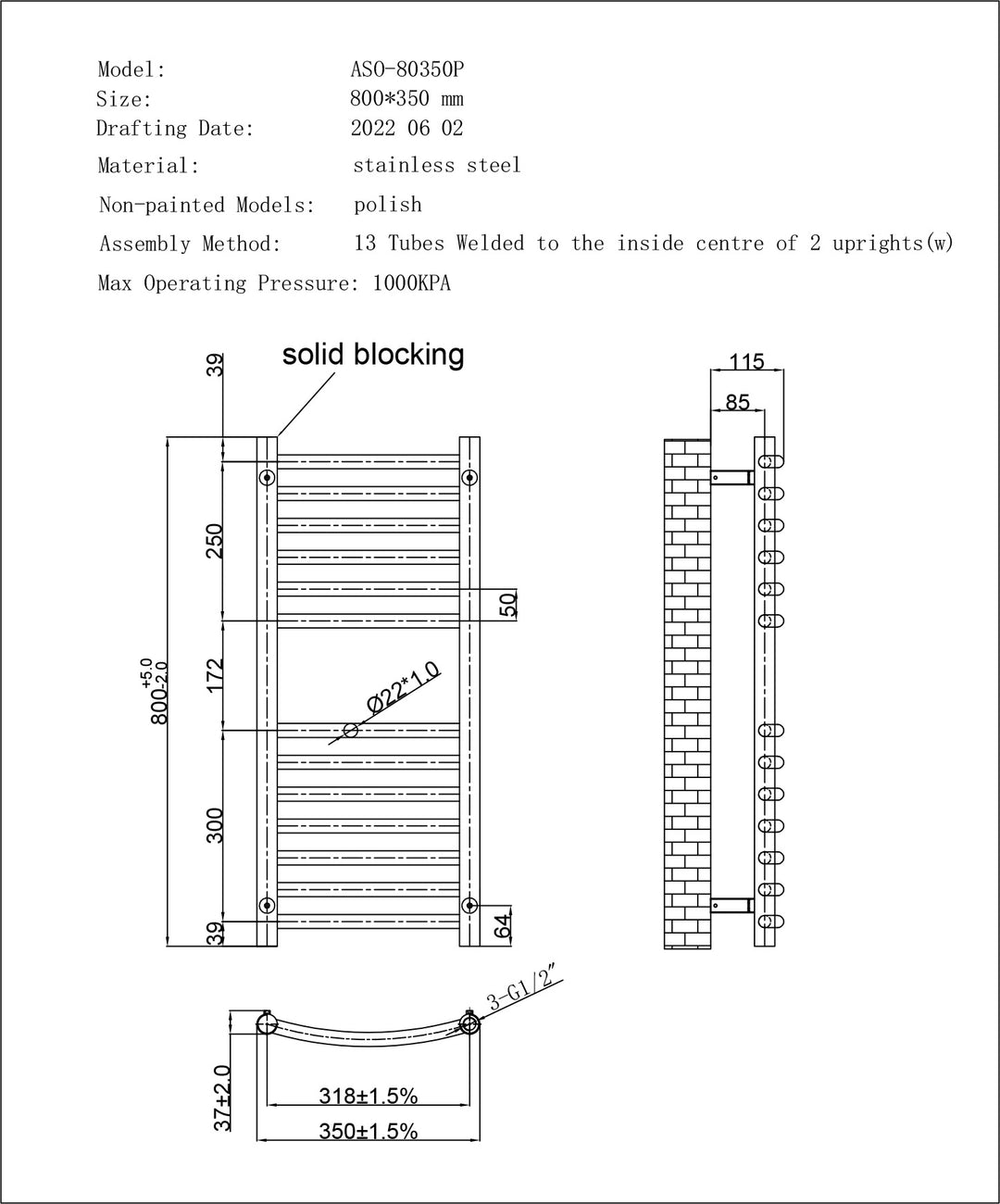 Model: ASO-80350P
Size: 800*350 mm
Drafting Date: 2022 06 02
Material: stainless steel
Non-painted Models: polish
Assembly Method: 13 Tubes Welded to the inside centre of 2 uprights(w)
Max Operating Pressure: 1000KPA

solid blocking

39
250
172
300
39
$800^{+5.0}_{-2.0}$
50
Ø22*1.0
64

115
85

3-G1/2"
37±2.0
318±1.5%
350±1.5%