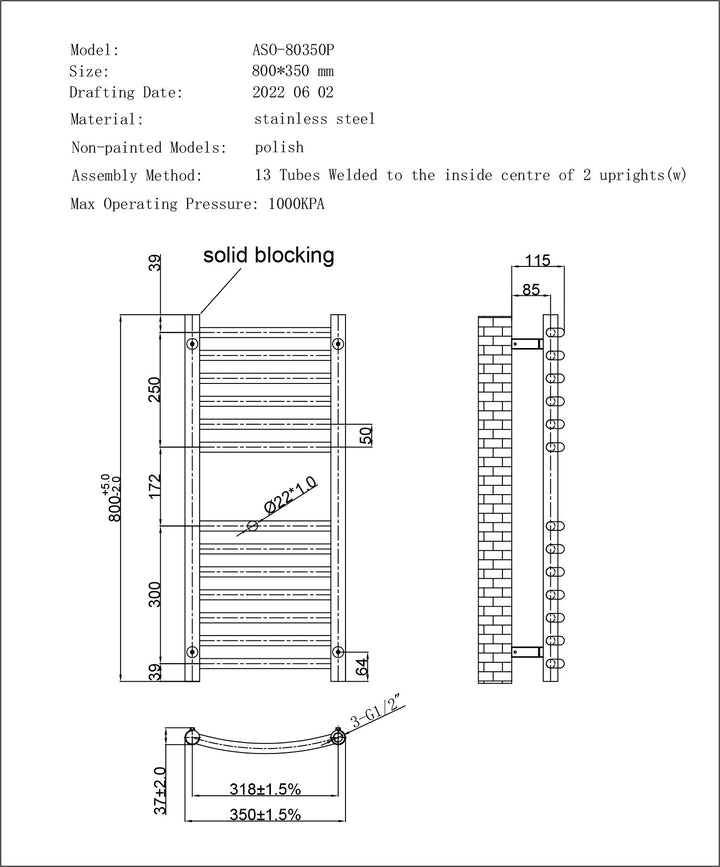 Model: ASO-80350P
Size: 800*350 mm
Drafting Date: 2022 06 02
Material: stainless steel
Non-painted Models: polish
Assembly Method: 13 Tubes Welded to the inside centre of 2 uprights(w)
Max Operating Pressure: 1000KPA

solid blocking
39
250
172
300
39
$800^{+5.0}_{-2.0}$
50
Ø22*1.0
64
115
85
3-G1/2"
37±2.0
318±1.5%
350±1.5%