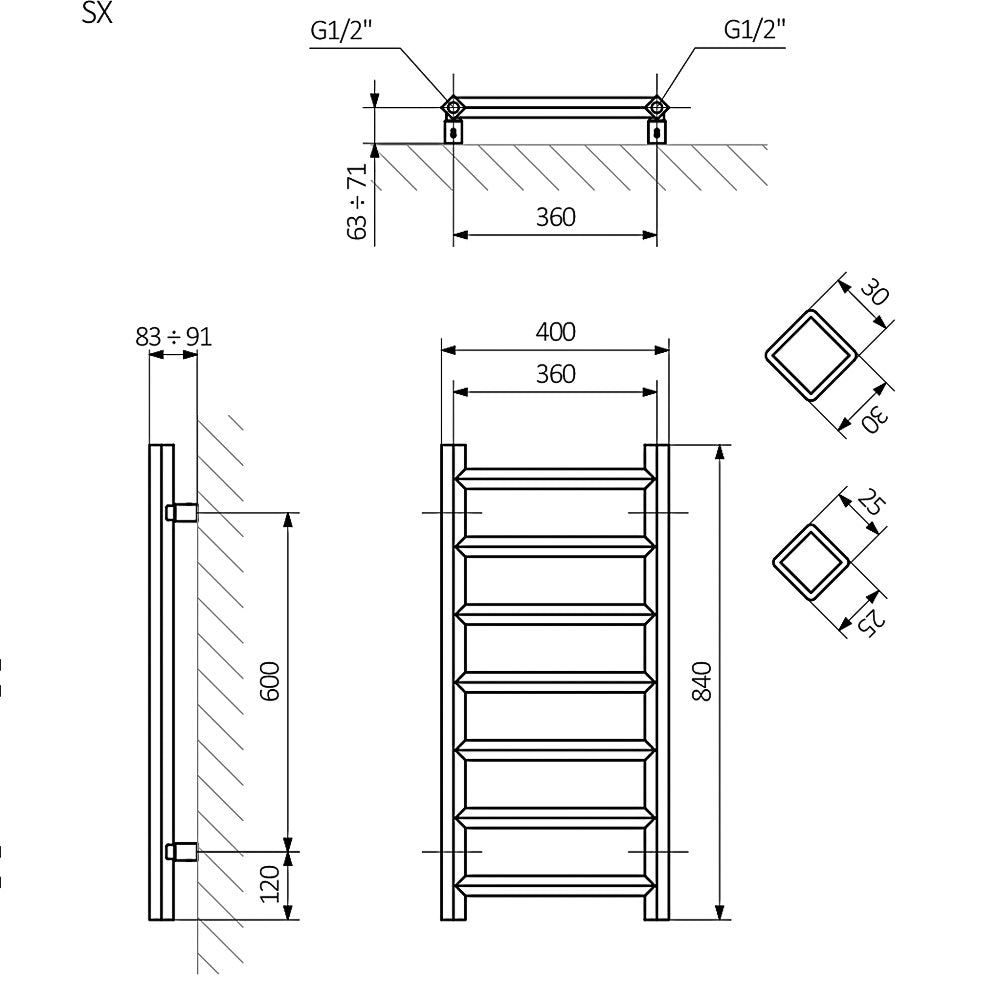 SX

G1/2"

G1/2"

63 ÷ 71

360

83 ÷ 91

400

360

30

30

25

25

600

120

840